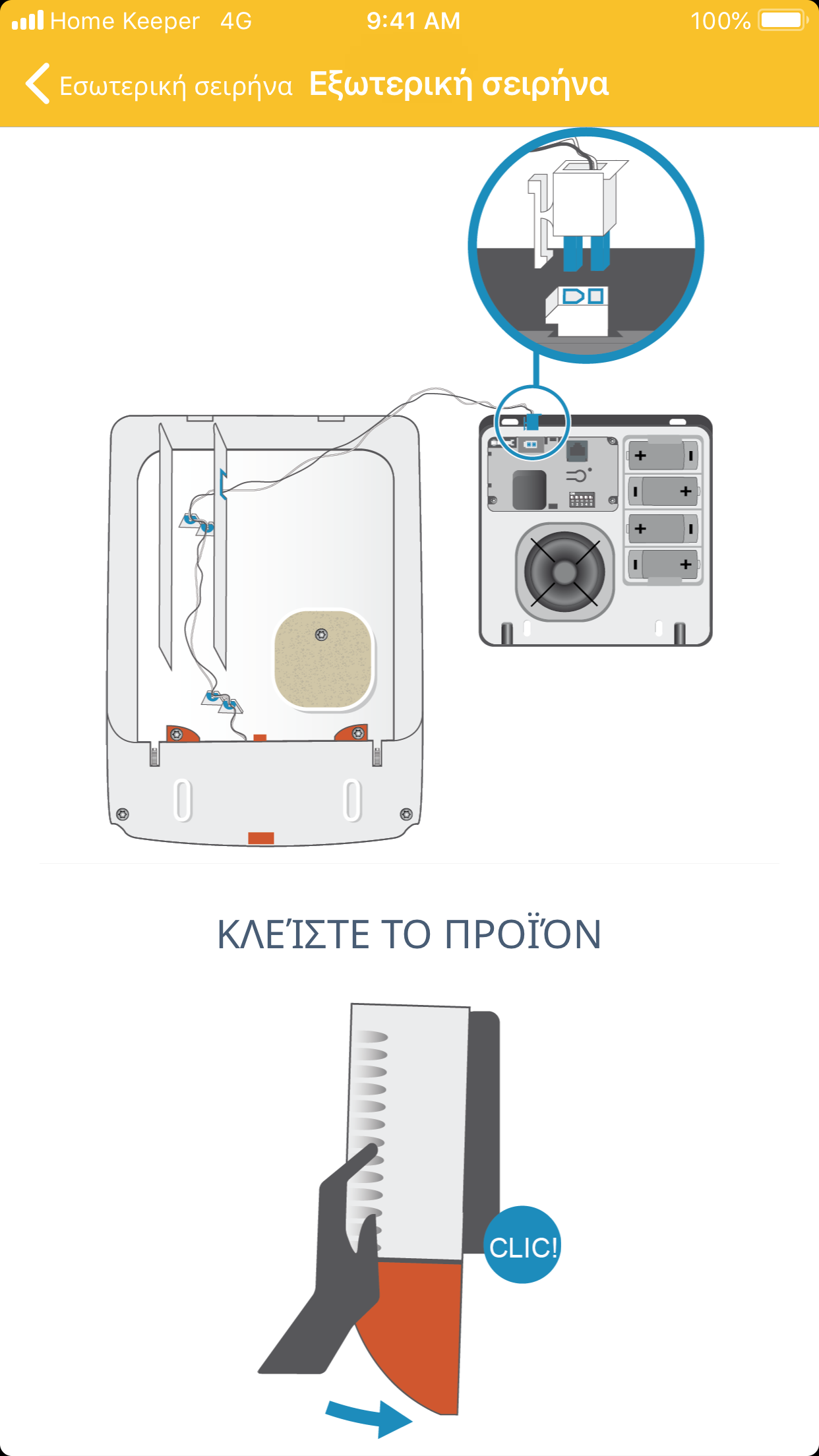 Home Keeper 4G 9:41 AM 100%

Εσωτερική σειρήνα Εξωτερική σειρήνα

+
+
+
+

ΚΛΕΊΣΤΕ ΤΟ ΠΡΟΪΌΝ

CLIC!